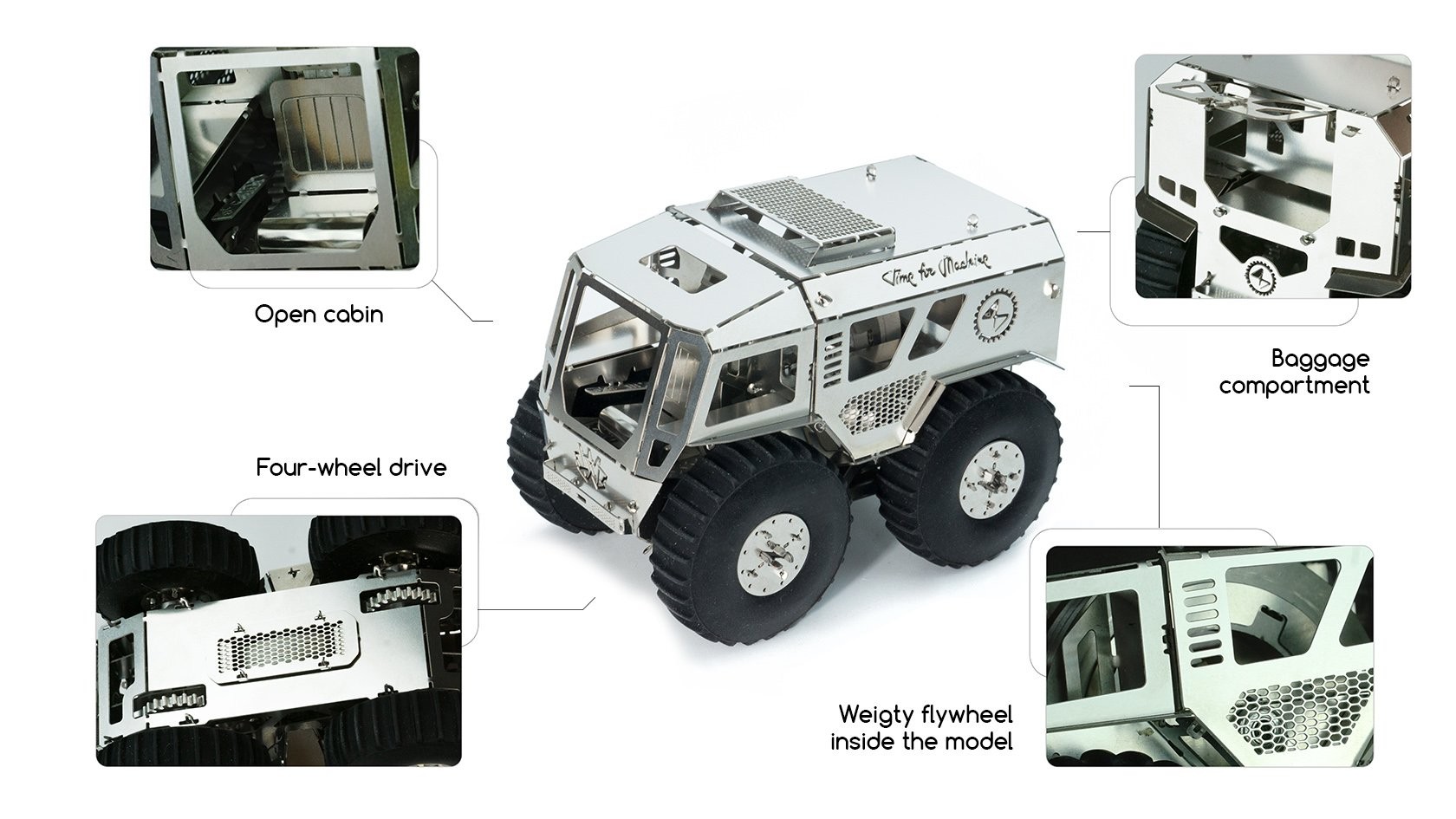 Open cabin

Time for Machine

Baggage compartment

Four-wheel drive

Weigty flywheel inside the model