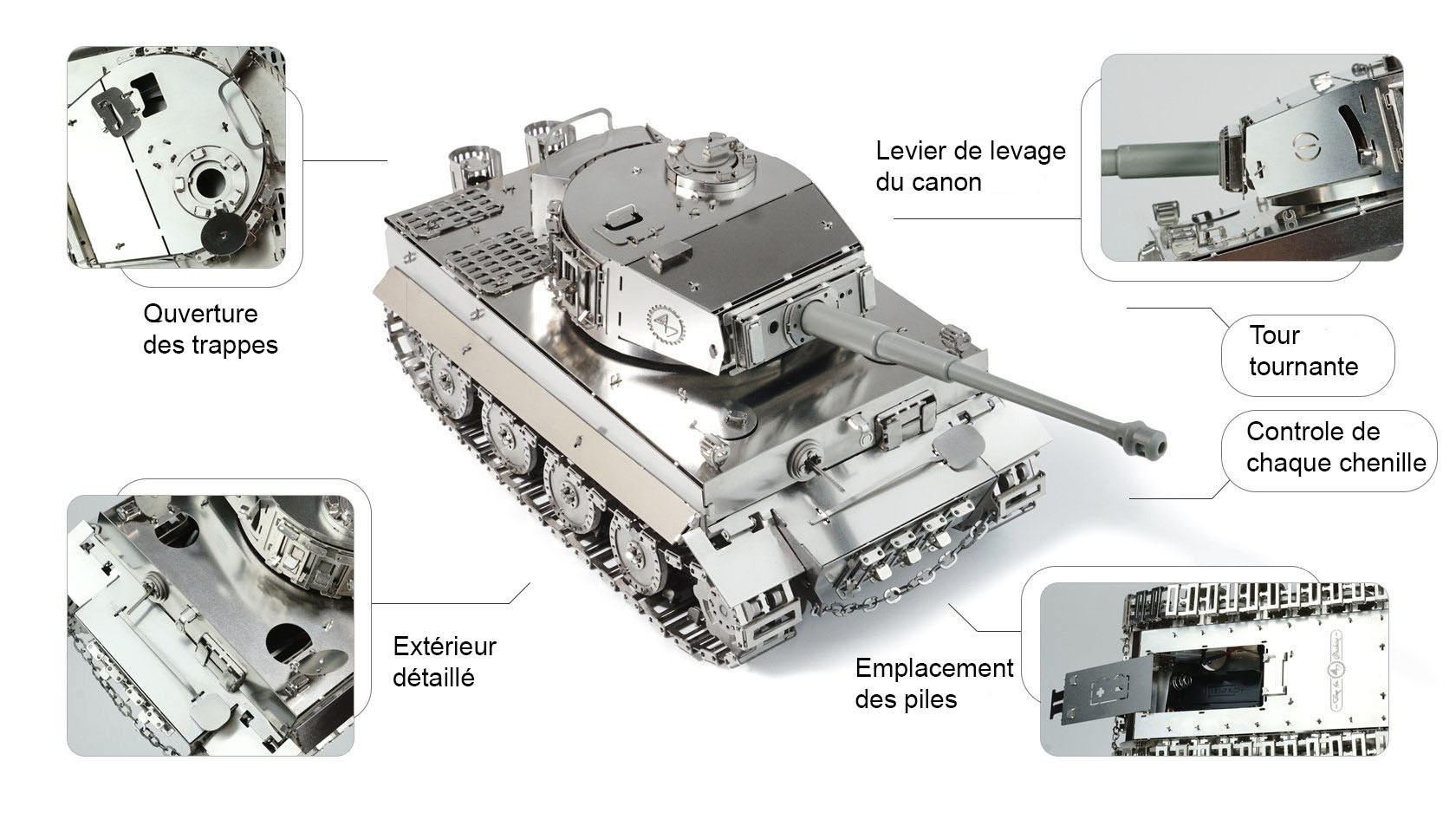 Ouverture des trappes

Levier de levage du canon

Tour tournante

Controle de chaque chenille

Extérieur détaillé

Emplacement des piles